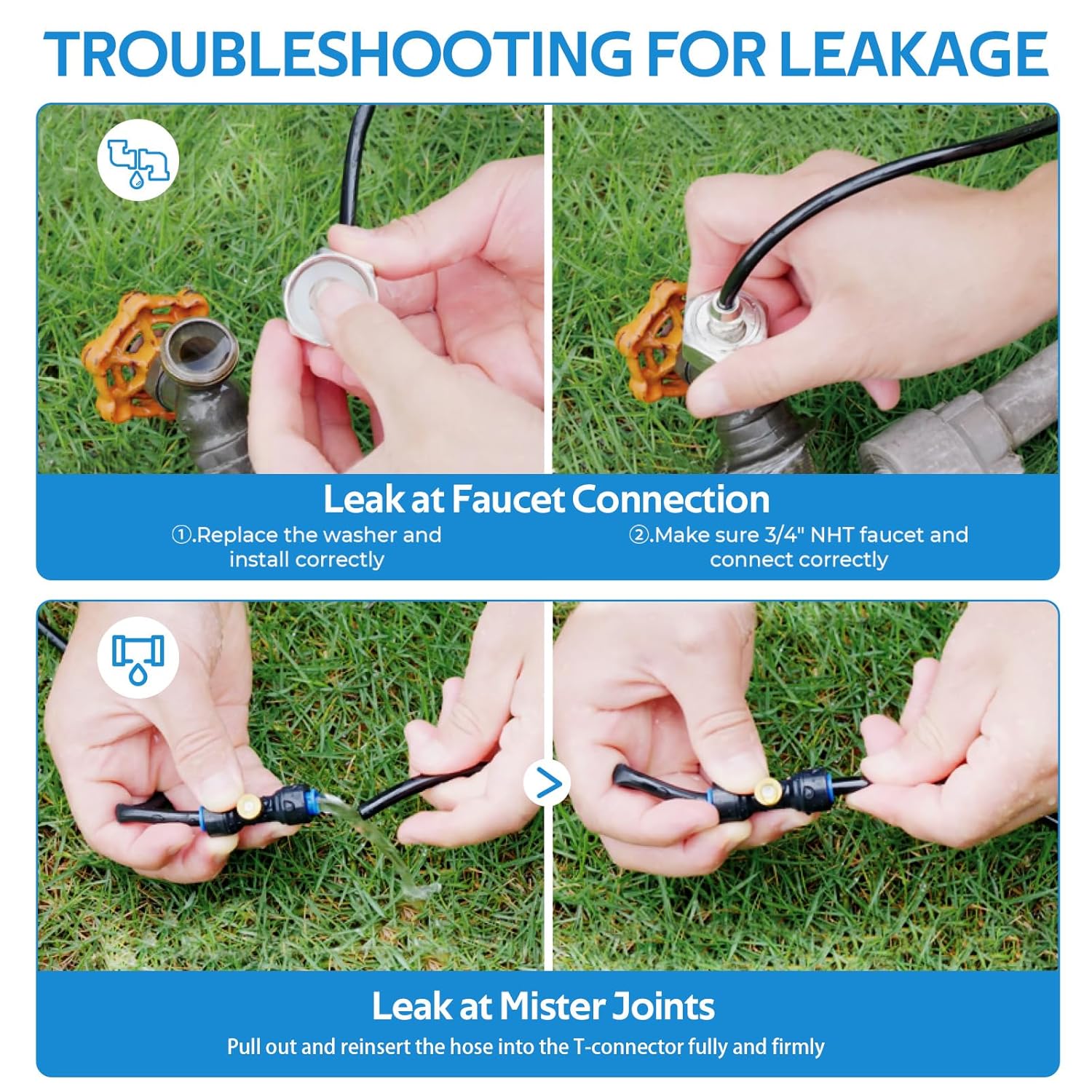 TROUBLESHOOTING FOR LEAKAGE

Leak at Faucet Connection

①.Replace the washer and install correctly

②.Make sure 3/4" NHT faucet and connect correctly

Leak at Mister Joints

Pull out and reinsert the hose into the T-connector fully and firmly